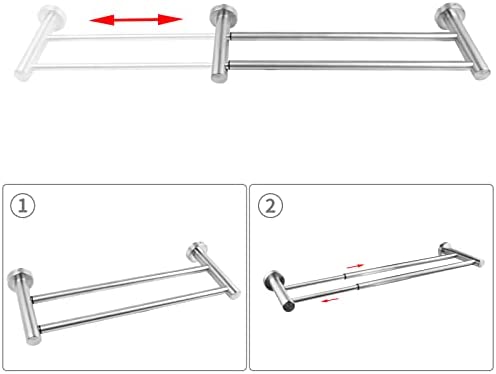 ①

②