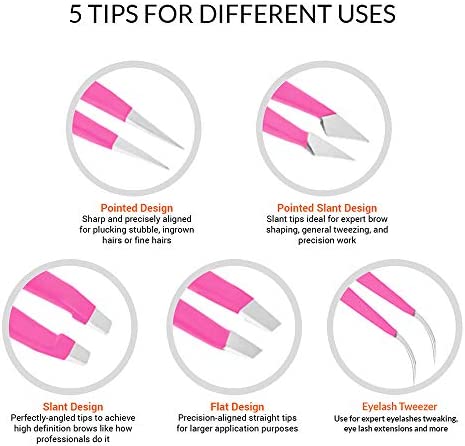 5 TIPS FOR DIFFERENT USES

Pointed Design
Sharp and precisely aligned for plucking stubble, ingrown hairs or fine hairs

Pointed Slant Design
Slant tips ideal for expert brow shaping, general tweezing, and precision work

Slant Design
Perfectly-angled tips to achieve high definition brows like how professionals do it

Flat Design
Precision-aligned straight tips for larger application purposes

Eyelash Tweezer
Use for expert eyelashes tweaking, eye lash extensions and more