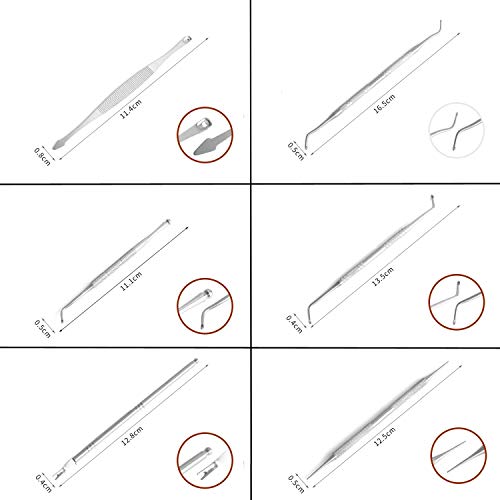 11.4cm
0.8cm

16.5cm
0.5cm

11.1cm
0.5cm

13.5cm
0.4cm

12.8cm
0.4cm

12.5cm
0.5cm