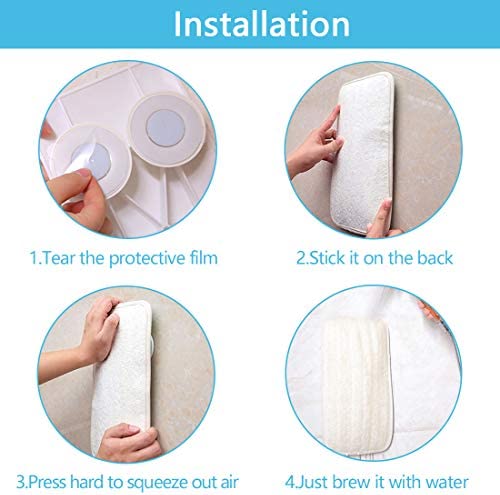 Installation

1.Tear the protective film

2.Stick it on the back

3.Press hard to squeeze out air

4.Just brew it with water