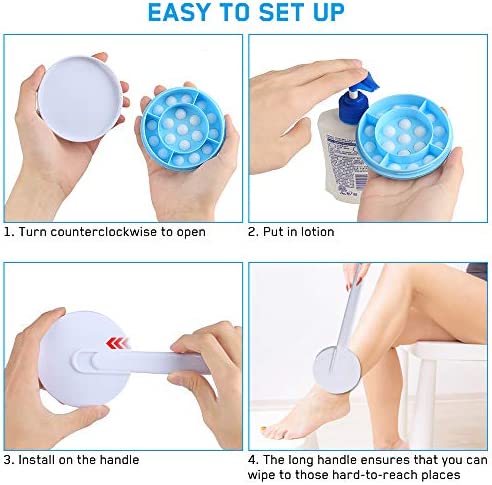 EASY TO SET UP

1. Turn counterclockwise to open

2. Put in lotion

3. Install on the handle

4. The long handle ensures that you can wipe to those hard-to-reach places