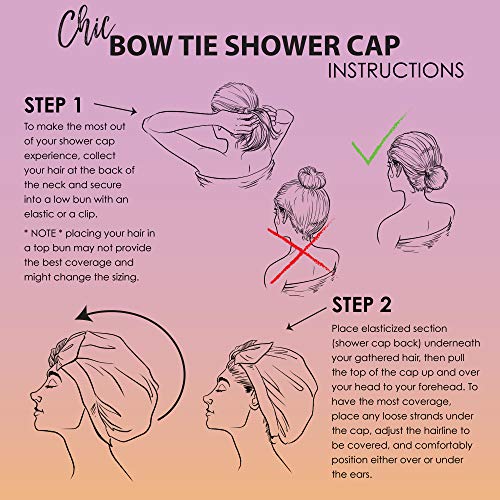 Chic
BOW TIE SHOWER CAP
INSTRUCTIONS

STEP 1

To make the most out of your shower cap experience, collect your hair at the back of the neck and secure into a low bun with an elastic or a clip.

* NOTE * placing your hair in a top bun may not provide the best coverage and might change the sizing.

STEP 2

Place elasticized section (shower cap back) underneath your gathered hair, then pull the top of the cap up and over your head to your forehead. To have the most coverage, place any loose strands under the cap, adjust the hairline to be covered, and comfortably position either over or under the ears.