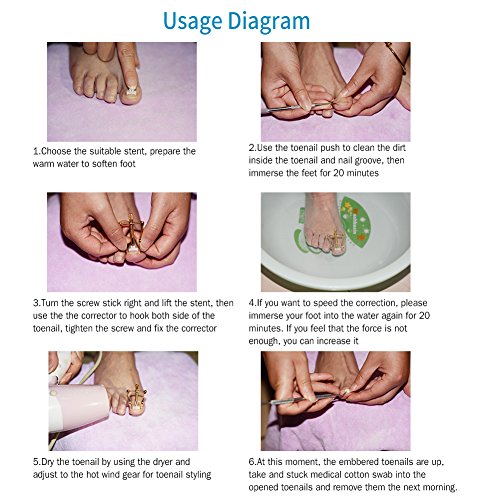 Usage Diagram

1.Choose the suitable stent, prepare the warm water to soften foot

2.Use the toenail push to clean the dirt inside the toenail and nail groove, then immerse the feet for 20 minutes

3.Turn the screw stick right and lift the stent, then use the the corrector to hook both side of the toenail, tighten the screw and fix the corrector

4.If you want to speed the correction, please immerse your foot into the water again for 20 minutes. If you feel that the force is not enough, you can increase it

5.Dry the toenail by using the dryer and adjust to the hot wind gear for toenail styling

6.At this moment, the embbered toenails are up, take and stuck medical cotton swab into the opened toenails and remove them the next morning.