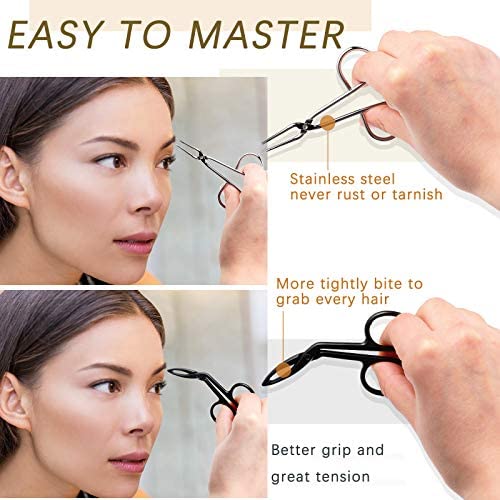 EASY TO MASTER

Stainless steel never rust or tarnish

More tightly bite to grab every hair

Better grip and great tension