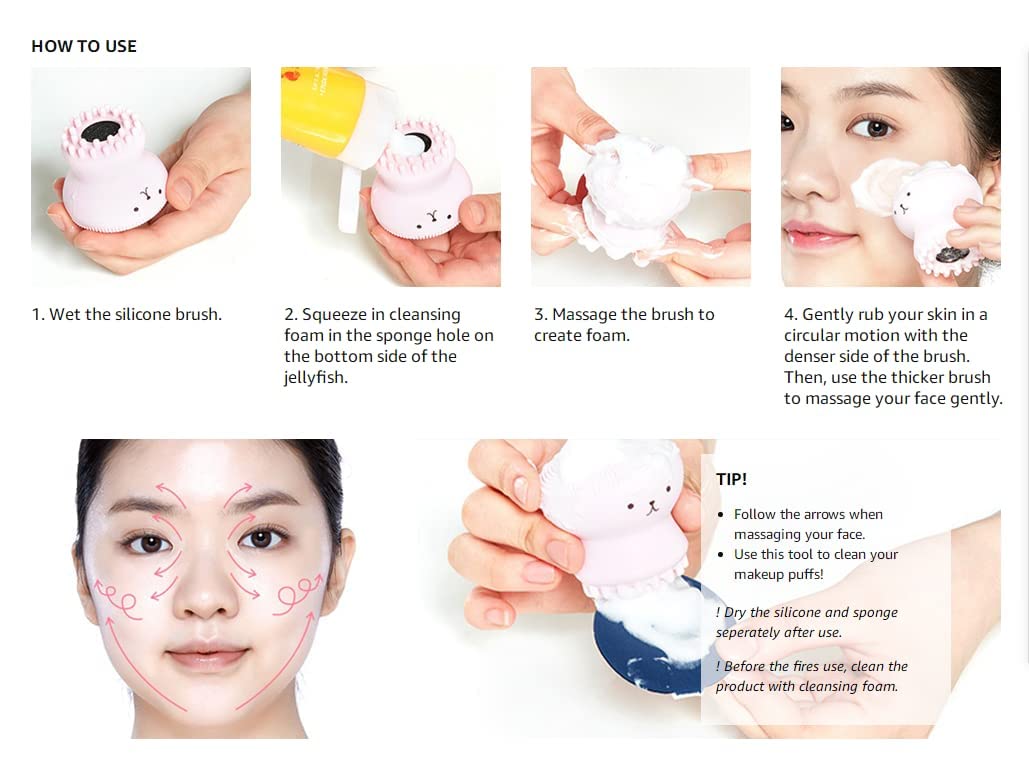 HOW TO USE

1. Wet the silicone brush.

2. Squeeze in cleansing foam in the sponge hole on the bottom side of the jellyfish.

3. Massage the brush to create foam.

4. Gently rub your skin in a circular motion with the denser side of the brush. Then, use the thicker brush to massage your face gently.

TIP!

• Follow the arrows when massaging your face.
• Use this tool to clean your makeup puffs!

! Dry the silicone and sponge seperately after use.

! Before the fires use, clean the product with cleansing foam.