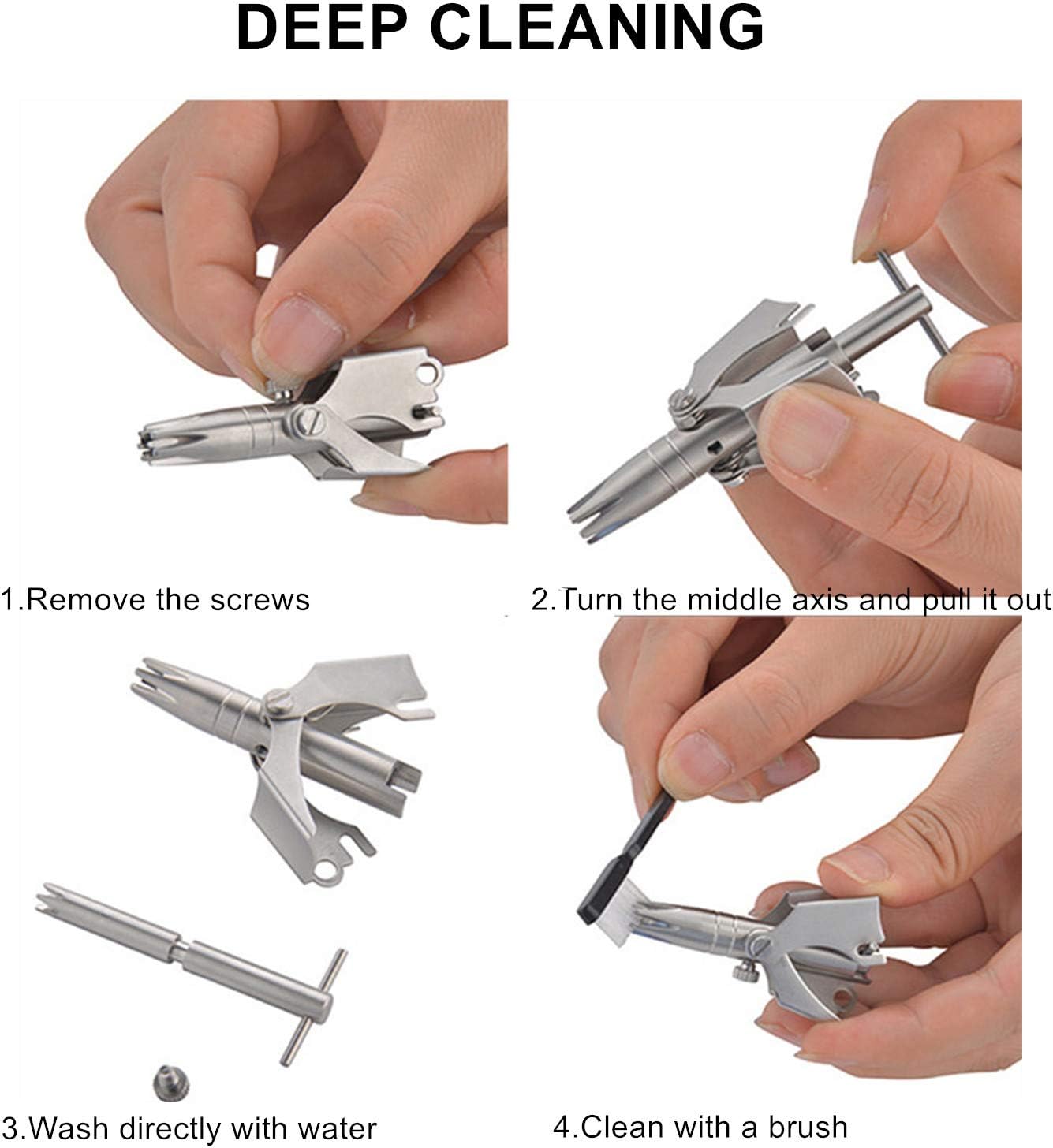 DEEP CLEANING

1.Remove the screws

2.Turn the middle axis and pull it out

3.Wash directly with water

4.Clean with a brush